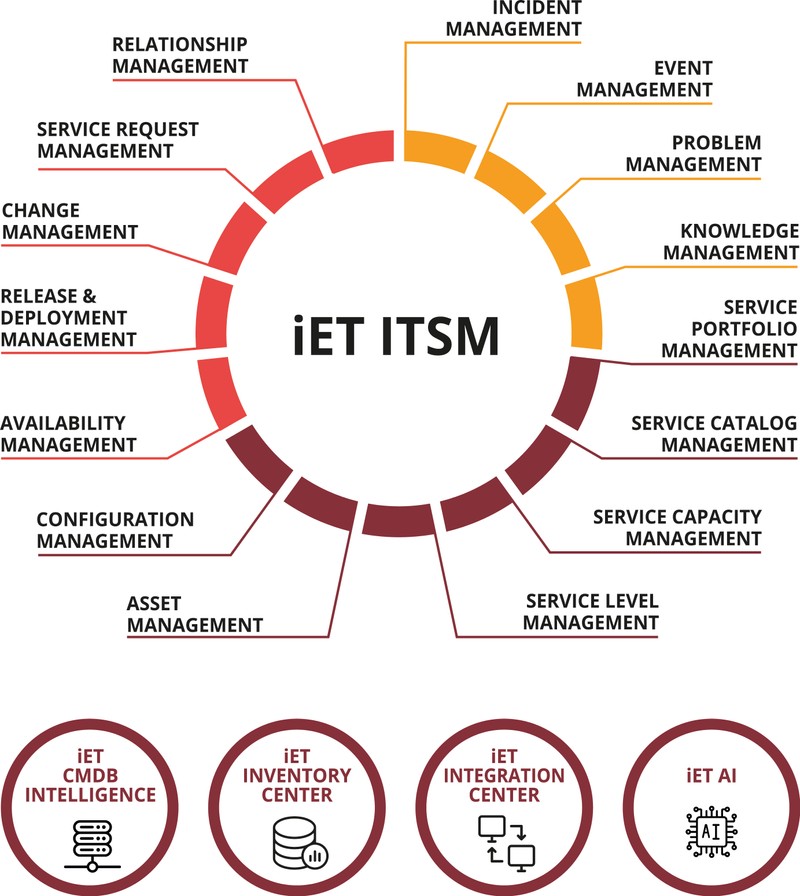 iET ITSM

INCIDENT MANAGEMENT

EVENT MANAGEMENT

PROBLEM MANAGEMENT

KNOWLEDGE MANAGEMENT

SERVICE PORTFOLIO MANAGEMENT

SERVICE CATALOG MANAGEMENT

SERVICE CAPACITY MANAGEMENT

SERVICE LEVEL MANAGEMENT

ASSET MANAGEMENT

CONFIGURATION MANAGEMENT

AVAILABILITY MANAGEMENT

RELEASE & DEPLOYMENT MANAGEMENT

CHANGE MANAGEMENT

SERVICE REQUEST MANAGEMENT

RELATIONSHIP MANAGEMENT

iET CMDB INTELLIGENCE

iET INVENTORY CENTER

iET INTEGRATION CENTER

iET AI

AI